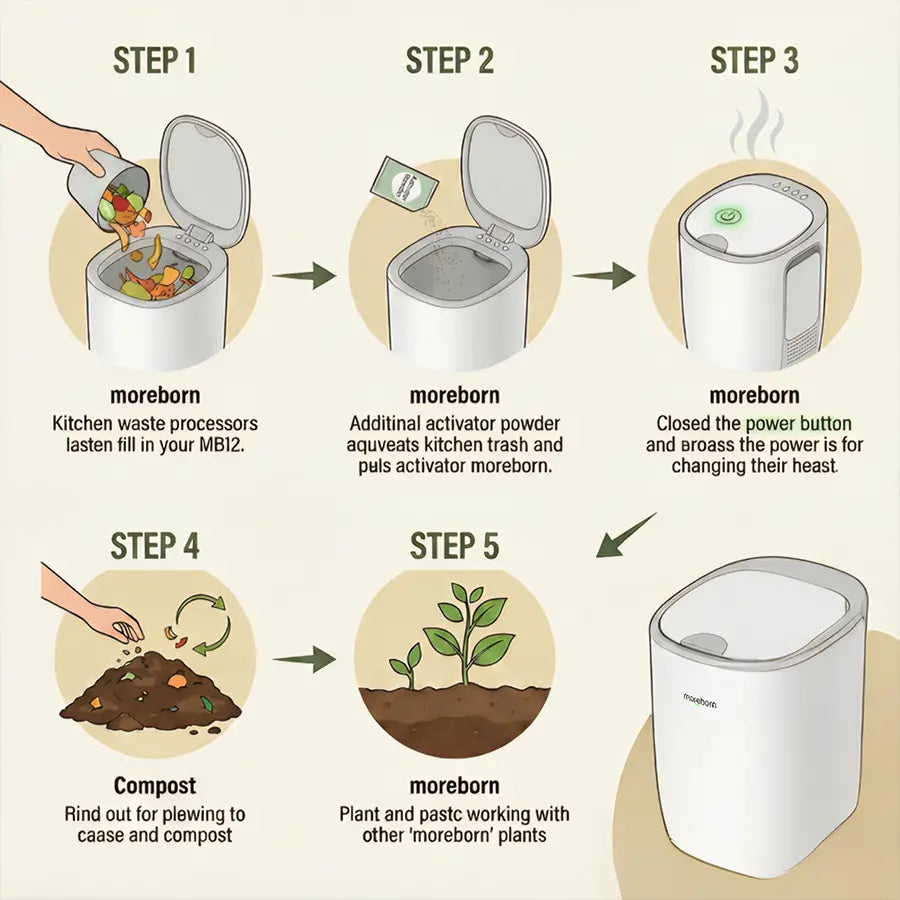 STEP 1

moreborn
Kitchen waste processors lasten fill in your MB12.

STEP 2

moreborn
Additinal activator powder aquveats kitchen trash and puls activator moreborn.

STEP 3

moreborn
Closed the power button and broass the power is for changing their heast.

STEP 4

Compost
Rind out for plewing to caase and compost

STEP 5

moreborn
Plant and pastc working with other 'moreborn' plants

moreborn