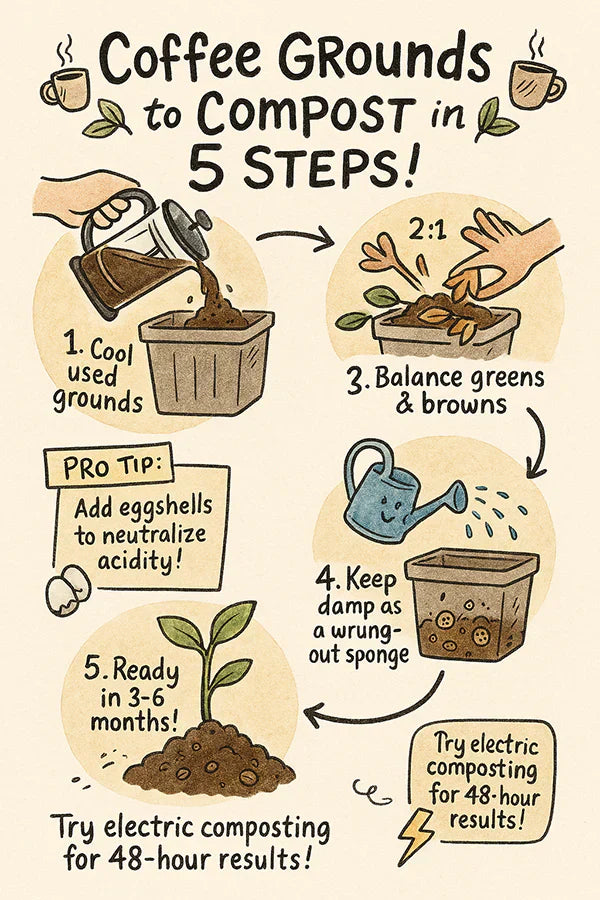 Coffee Grounds to Compost in 5 STEPS!

1. Cool used grounds

2:1

3. Balance greens & browns

PRO TIP:

Add eggshells to neutralize acidity!

4. Keep damp as a wrung-out sponge

5. Ready in 3-6 months!

Try electric composting for 48-hour results!

Try electric composting for 48-hour results!