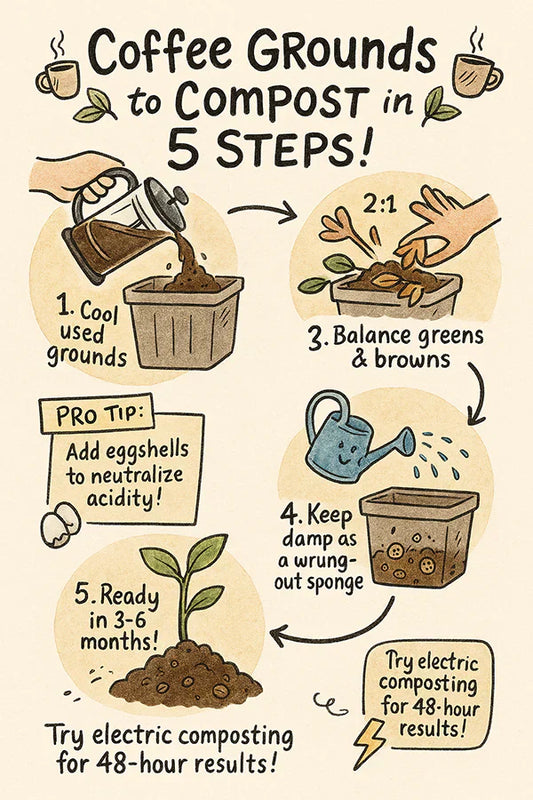 Coffee Grounds to Compost in 5 STEPS!

1. Cool used grounds

2:1

3. Balance greens & browns

PRO TIP:

Add eggshells to neutralize acidity!

4. Keep damp as a wrung-out sponge

5. Ready in 3-6 months!

Try electric composting for 48-hour results!

Try electric composting for 48-hour results!